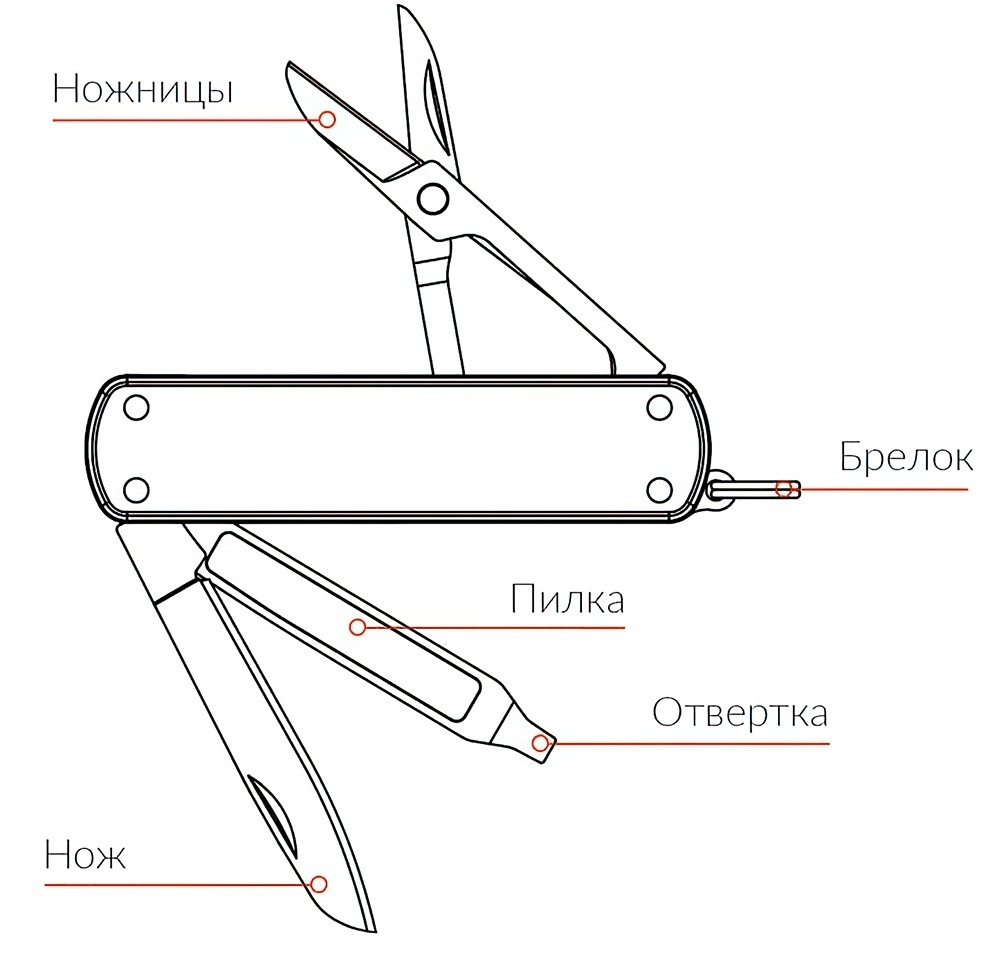 Ножницы

Брелок

Пилка

Отвертка

Нож