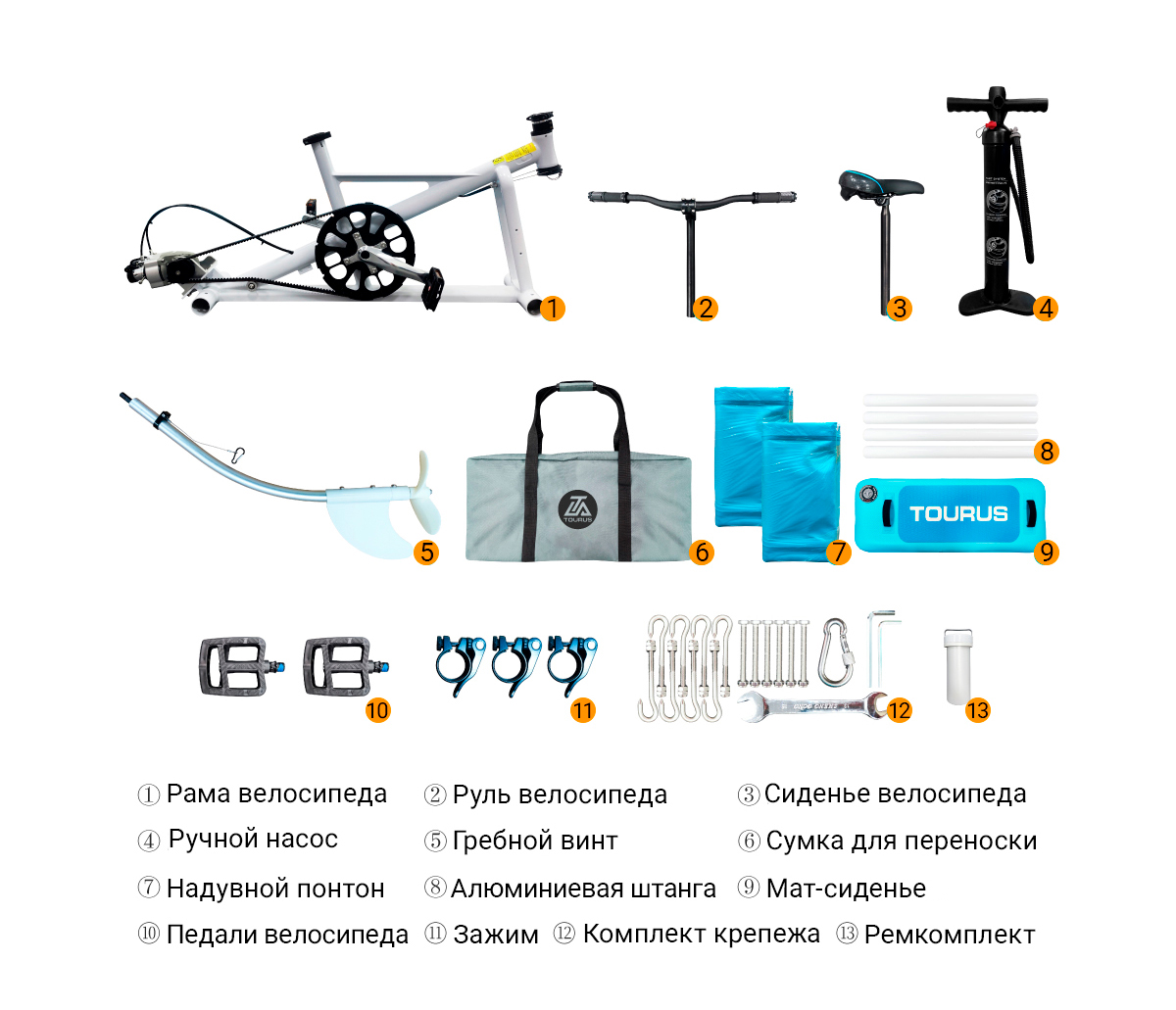 1 2 3 4

5 TOURUS 6 7 8 TOURUS 9

10 11 12 13

① Рама велосипеда ② Руль велосипеда ③ Сиденье велосипеда

④ Ручной насос ⑤ Гребной винт ⑥ Сумка для переноски

⑦ Надувной понтон ⑧ Алюминиевая штанга ⑨ Мат-сиденье

⑩ Педали велосипеда ⑪ Зажим ⑫ Комплект крепежа ⑬ Ремкомплект