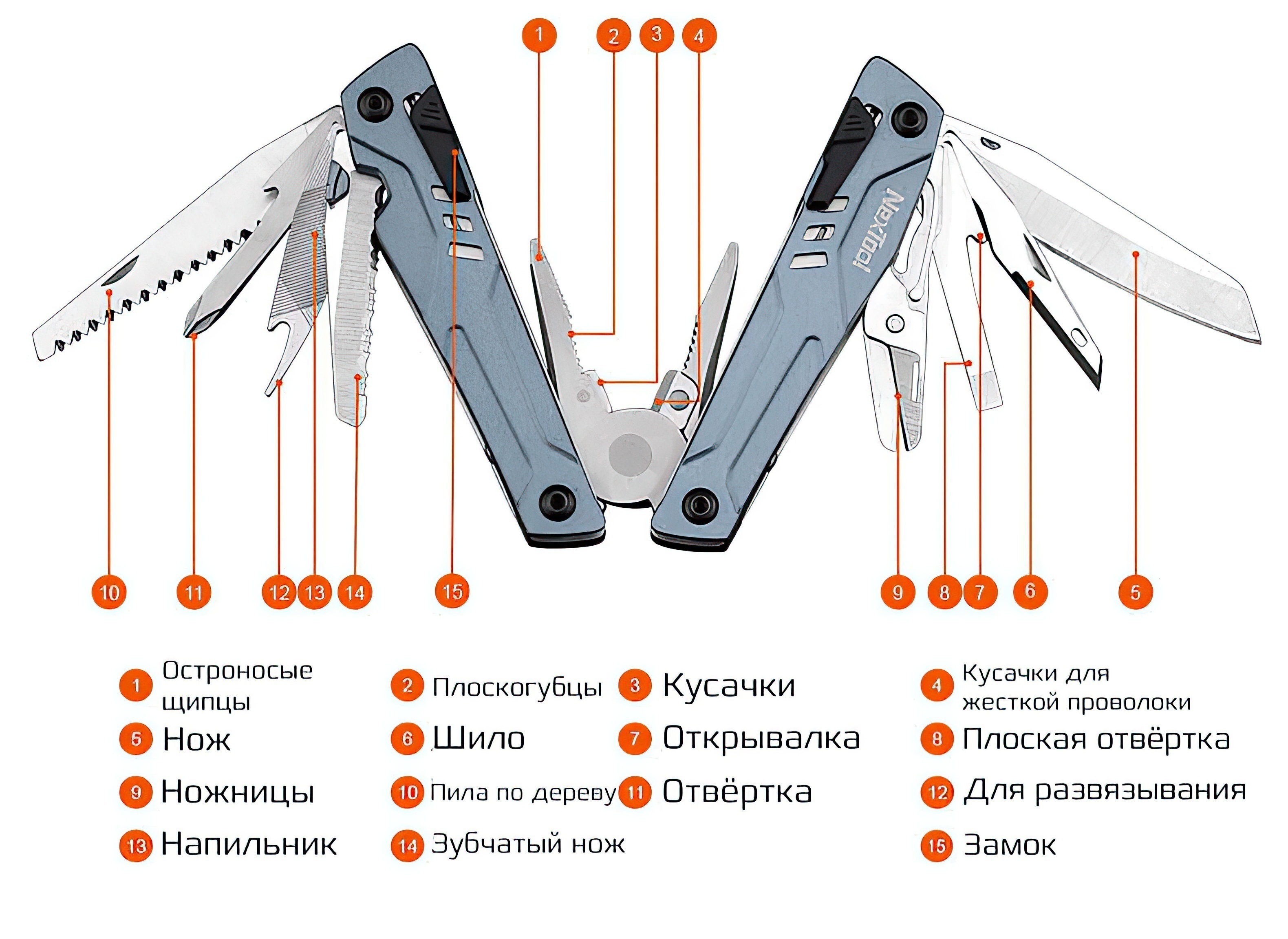 1 2 3 4

NexTool

10 11 12 13 14 15 9 8 7 6 5

1 Остроносые щипцы

2 Плоскогубцы

3 Кусачки

4 Кусачки для жесткой проволоки

5 Нож

6 Шило

7 Открывалка

8 Плоская отвёртка

9 Ножницы

10 Пила по дереву

11 Отвёртка

12 Для развязывания

13 Напильник

14 Зубчатый нож

15 Замок