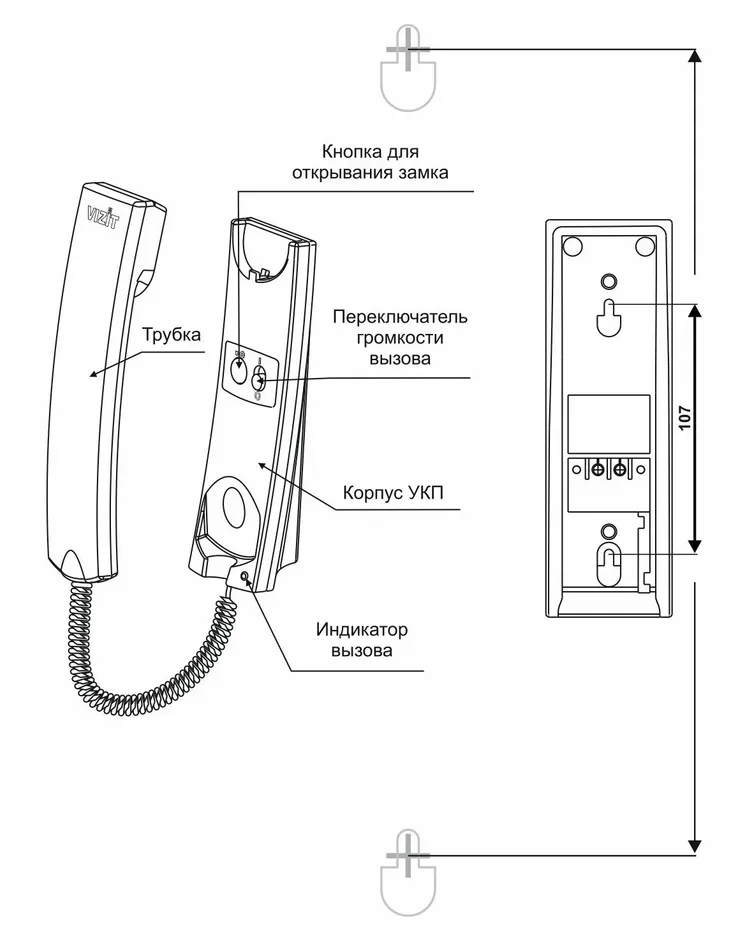 Кнопка для открывания замка

VIZIT

Трубка

Переключатель громкости вызова

Корпус УКП

Индикатор вызова

107