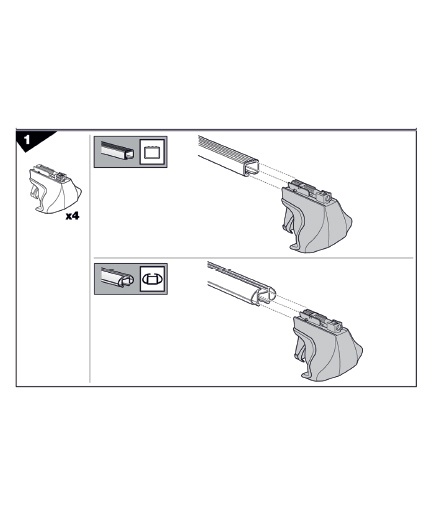 1

x4