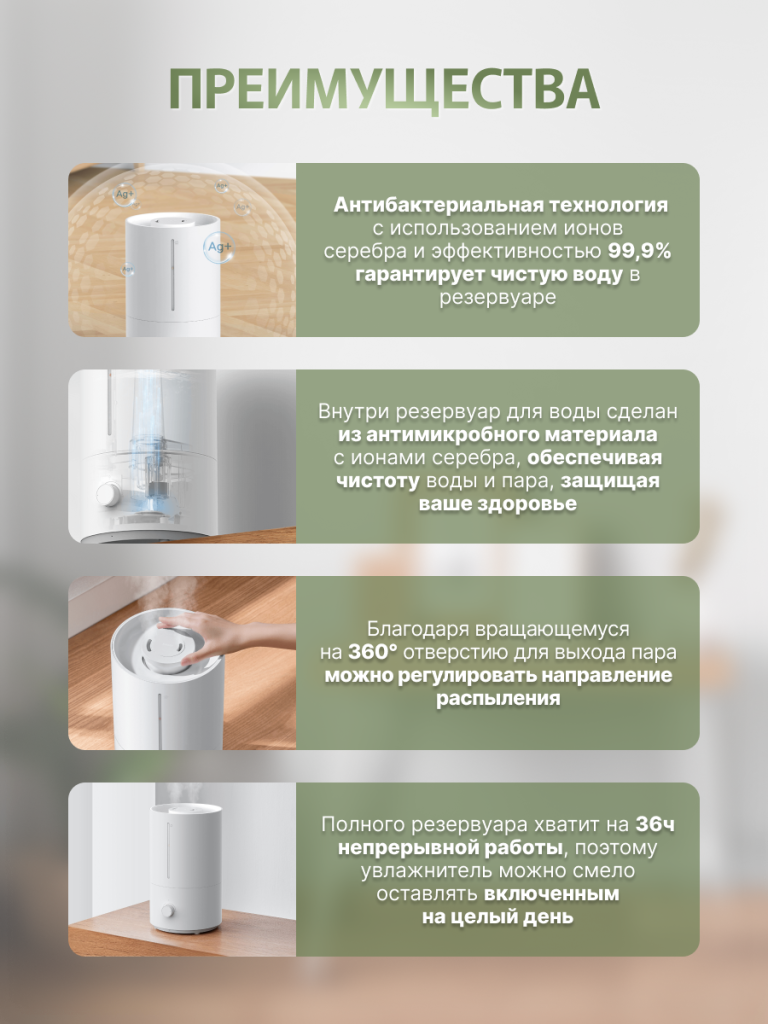 ПРЕИМУЩЕСТВА

Ag+

Ag+

Антибактериальная технология с использованием ионов серебра и эффективностью 99,9% гарантирует чистую воду в резервуаре

Внутри резервуар для воды сделан из антимикробного материала с ионами серебра, обеспечивая чистоту воды и пара, защищая ваше здоровье

Благодаря вращающемуся на 360° отверстию для выхода пара можно регулировать направление распыления

Полного резервуара хватит на 36ч непрерывной работы, поэтому увлажнитель можно смело оставлять включенным на целый день