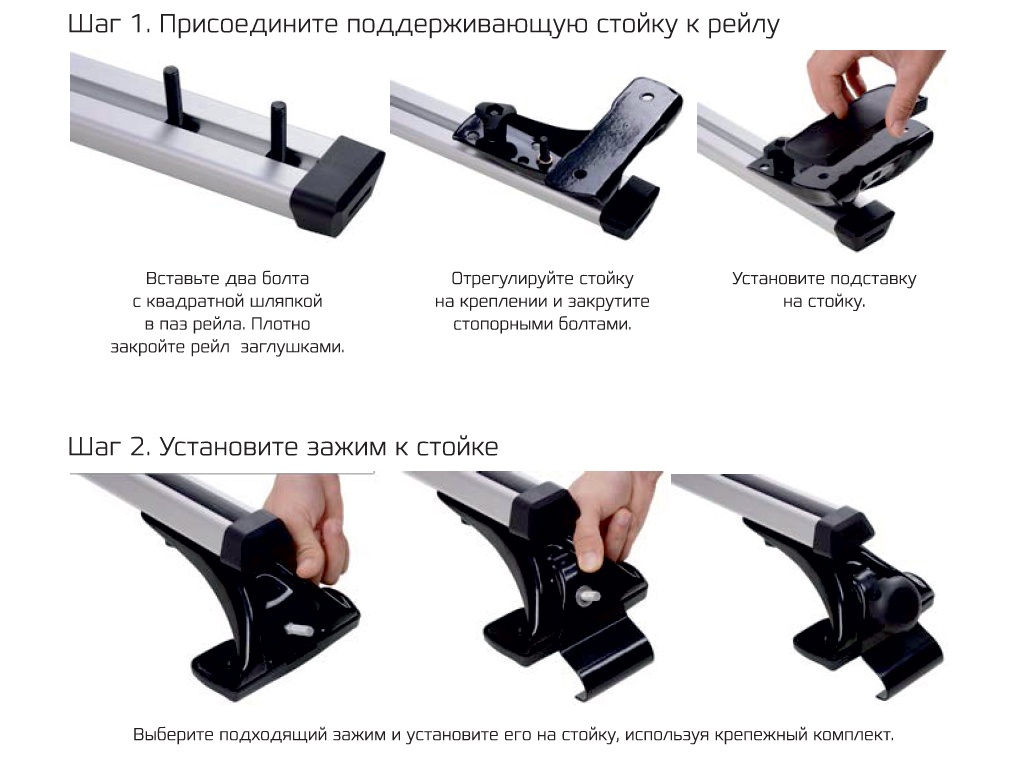 Шаг 1. Присоедините поддерживающую стойку к рейлу

Вставьте два болта с квадратной шляпкой в паз рейла. Плотно закройте рейл заглушками.

Отрегулируйте стойку на креплении и закрутите стопорными болтами.

Установите подставку на стойку.

Шаг 2. Установите зажим к стойке

Выберите подходящий зажим и установите его на стойку, используя крепежный комплект.