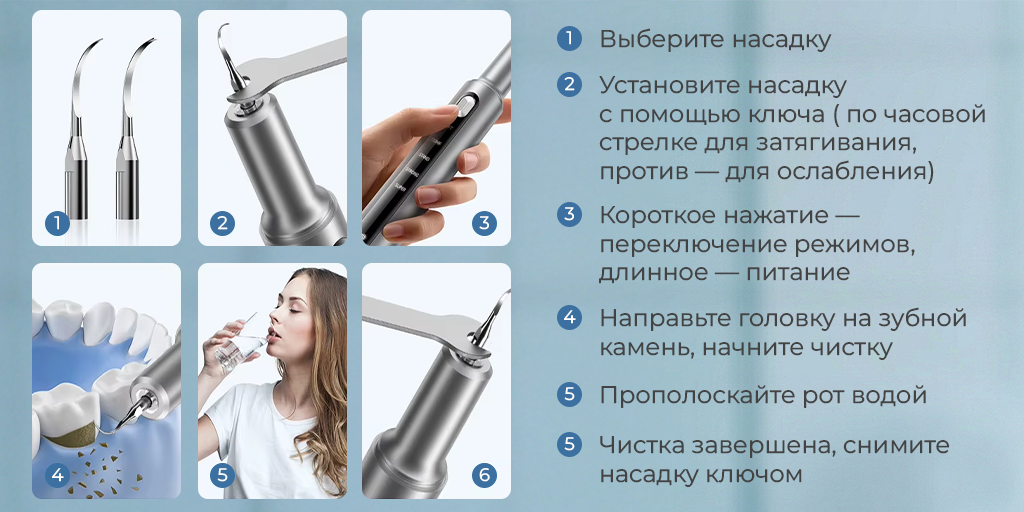 1
2
3
4
5
6

1 Выберите насадку

2 Установите насадку с помощью ключа ( по часовой стрелке для затягивания, против — для ослабления)

3 Короткое нажатие — переключение режимов, длинное — питание

4 Направьте головку на зубной камень, начните чистку

5 Прополоскайте рот водой

5 Чистка завершена, снимите насадку ключом