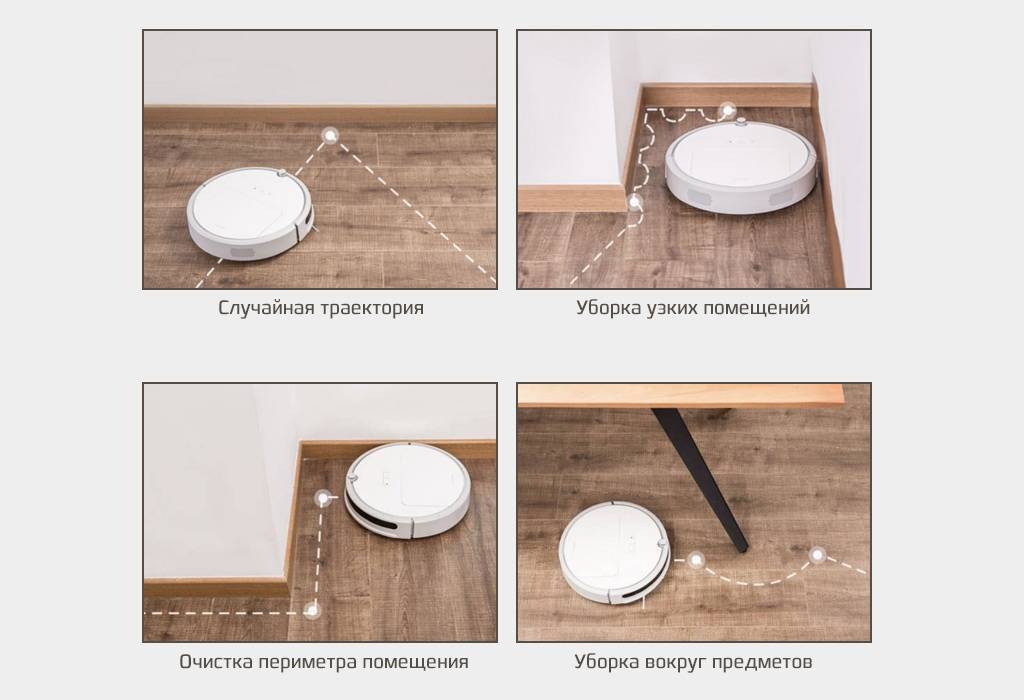 Случайная траектория

Уборка узких помещений

Очистка периметра помещения

Уборка вокруг предметов