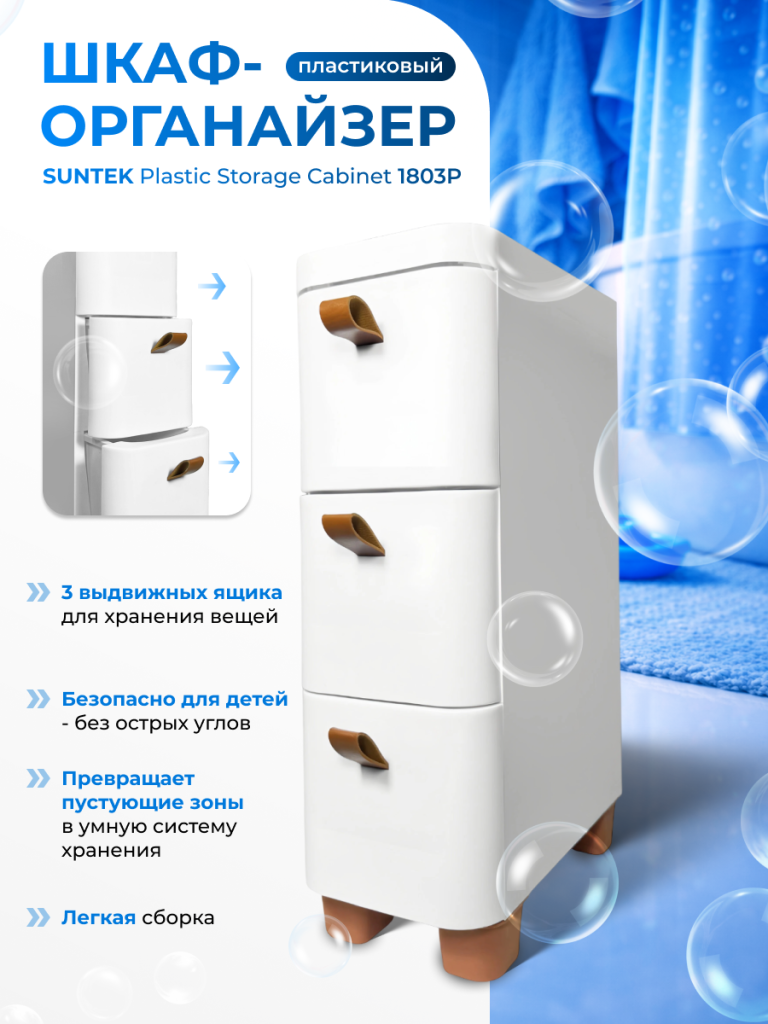 ШКАФ-
пластиковый
ОРГАНАЙЗЕР
SUNTEK Plastic Storage Cabinet 1803P

3 выдвижных ящика для хранения вещей

Безопасно для детей - без острых углов

Превращает пустующие зоны в умную систему хранения

Легкая сборка