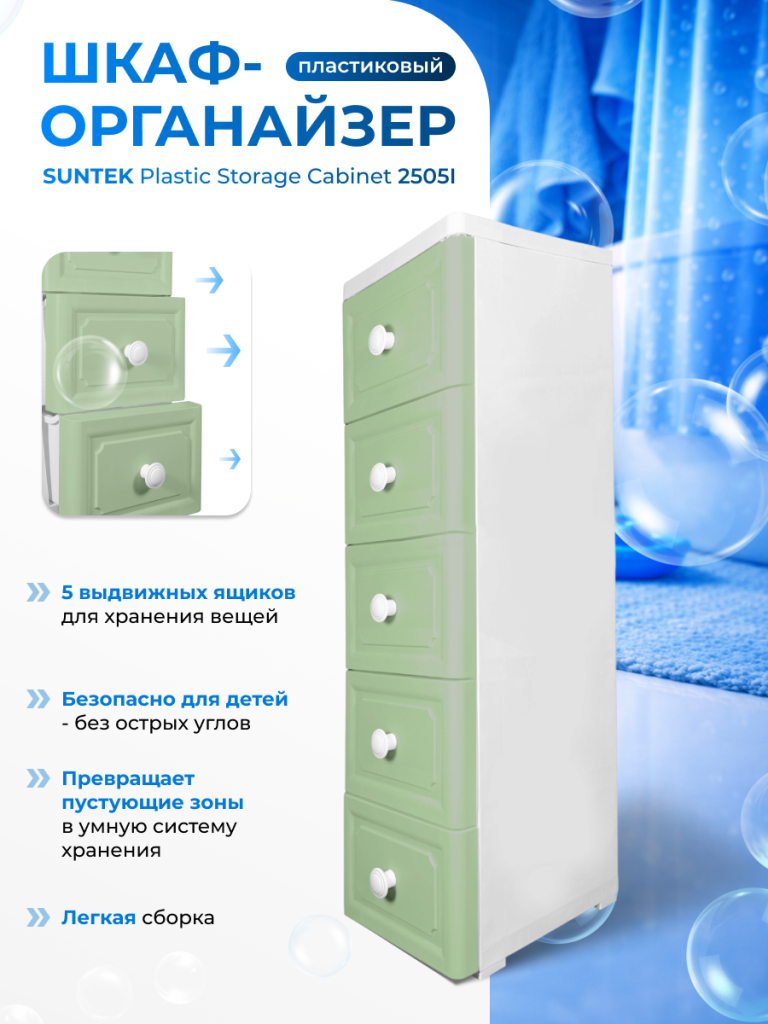 ШКАФ-
пластиковый
ОРГАНАЙЗЕР
SUNTEK Plastic Storage Cabinet 2505I

5 выдвижных ящиков для хранения вещей

Безопасно для детей - без острых углов

Превращает пустующие зоны в умную систему хранения

Легкая сборка