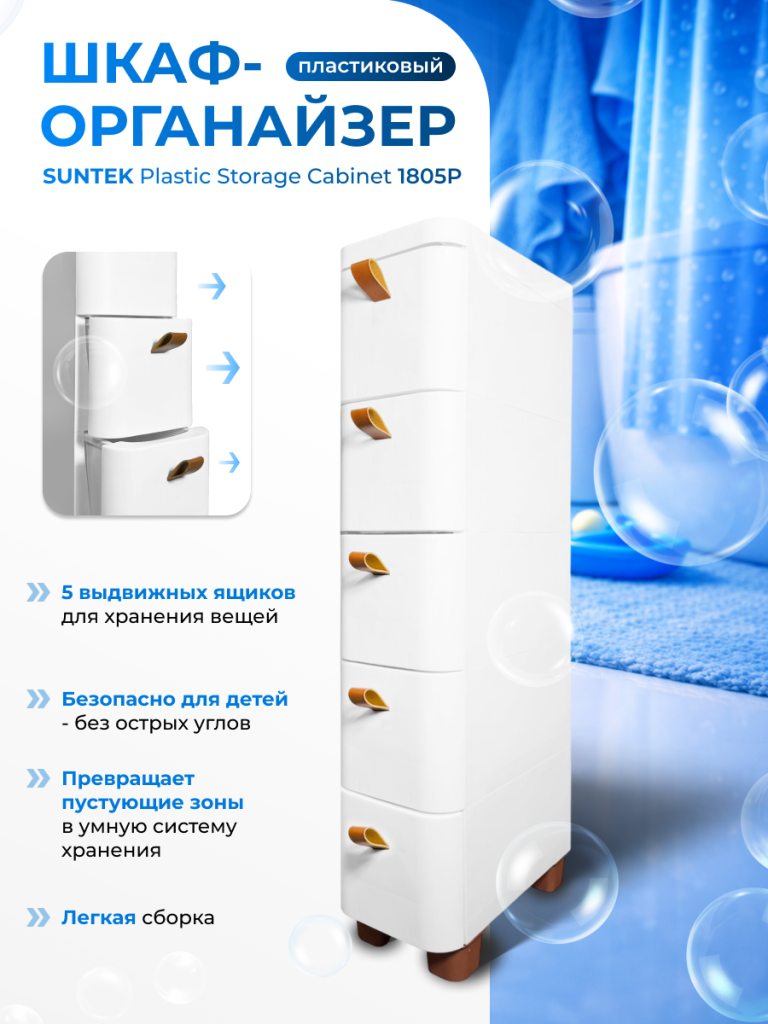 ШКАФ-
пластиковый
ОРГАНАЙЗЕР
SUNTEK Plastic Storage Cabinet 1805P

5 выдвижных ящиков для хранения вещей

Безопасно для детей - без острых углов

Превращает пустующие зоны в умную систему хранения

Легкая сборка