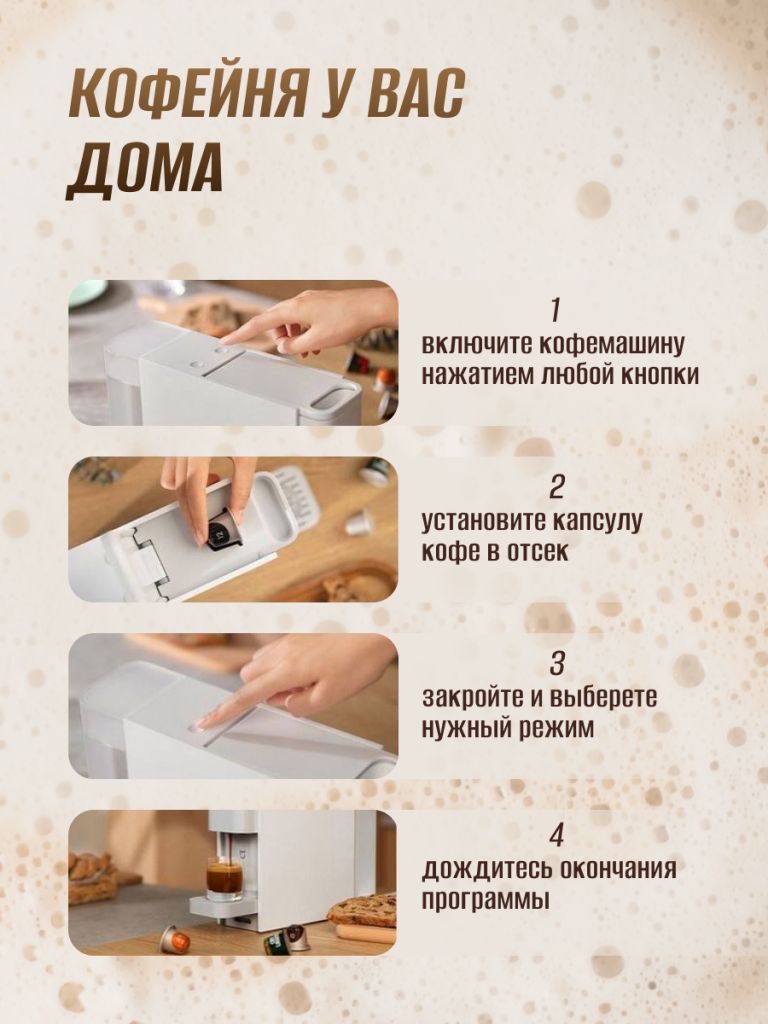 КОФЕЙНЯ У ВАС ДОМА

1
включите кофемашину нажатием любой кнопки

2
установите капсулу кофе в отсек

3
закройте и выберете нужный режим

4
дождитесь окончания программы