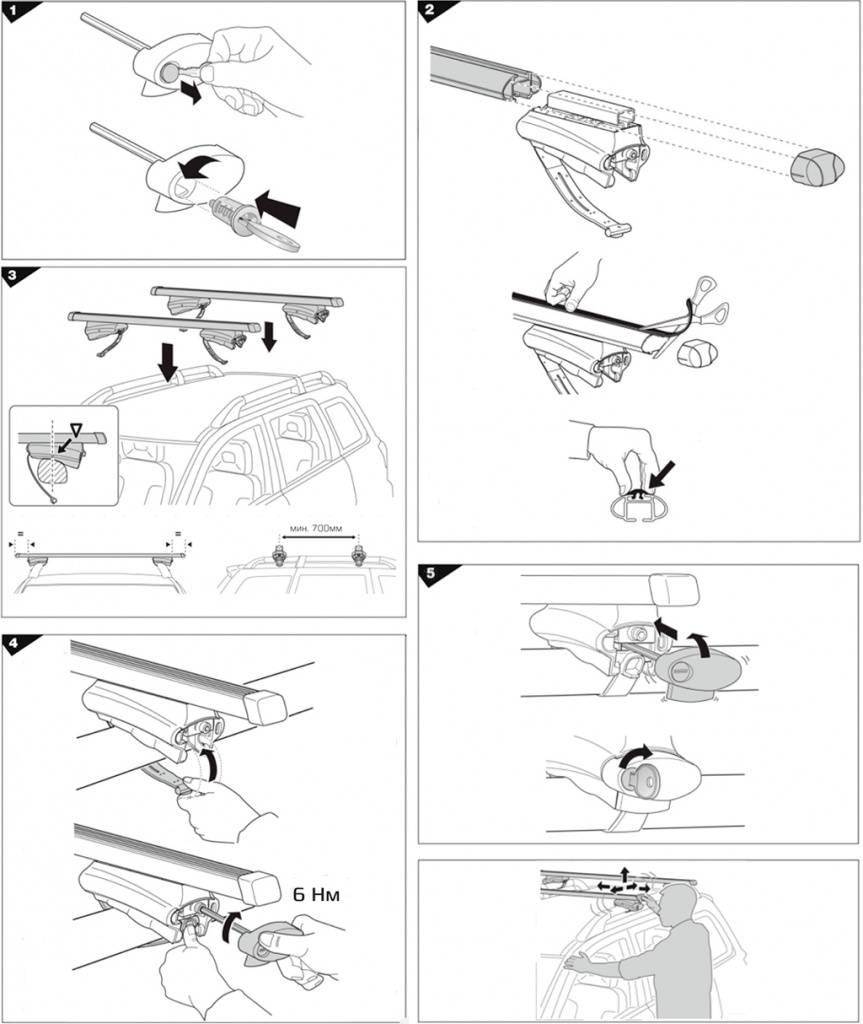 1

2

3

мин. 700мм

4

6 Нм

5