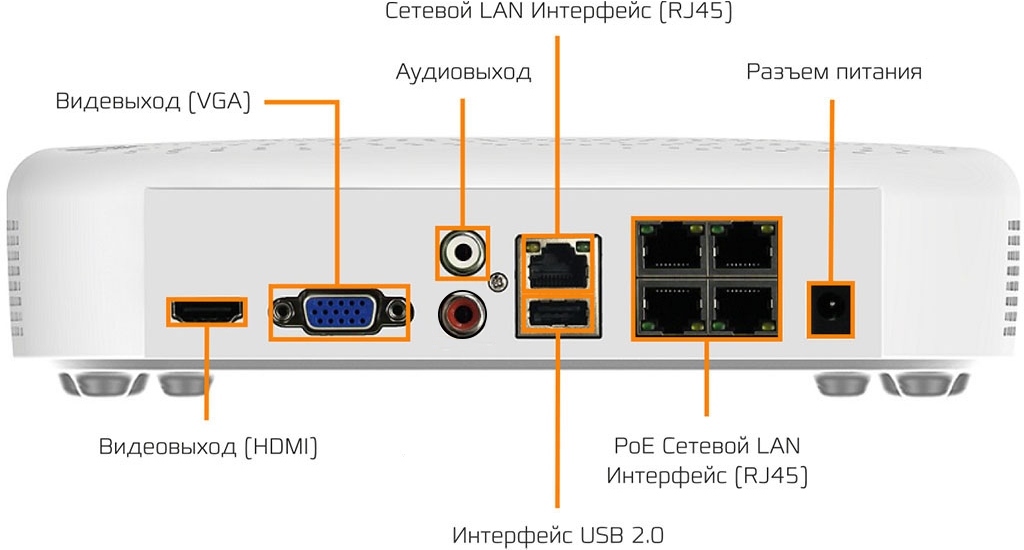 Сетевой LAN Интерфейс (RJ45)

Аудиовыход

Разъем питания

Видевыход (VGA)

Видеовыход (HDMI)

PoE Сетевой LAN Интерфейс (RJ45)

Интерфейс USB 2.0