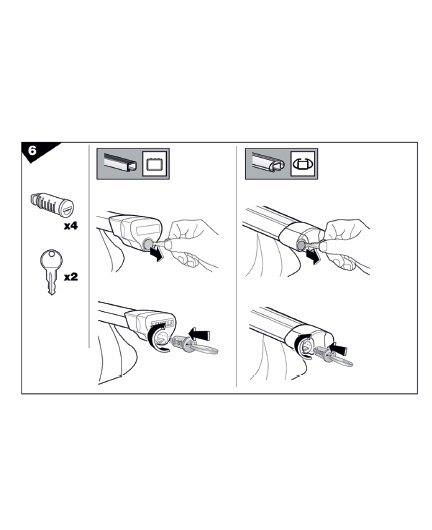 6

x4

x2