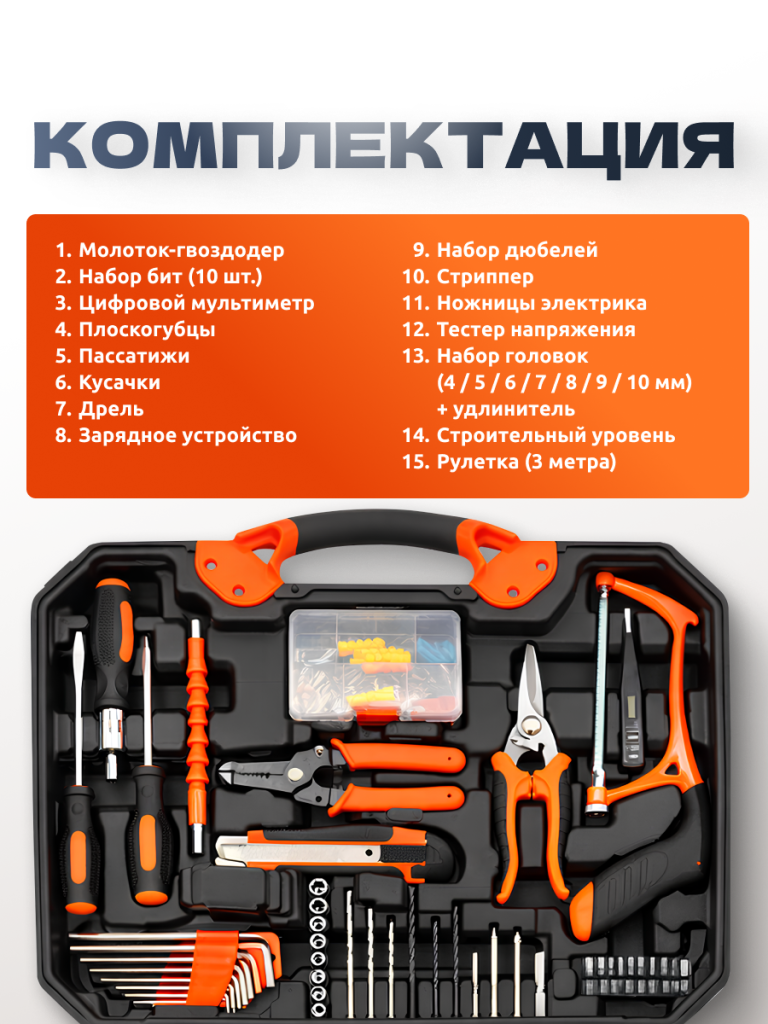 КОМПЛЕКТАЦИЯ

1. Молоток-гвоздодер
2. Набор бит (10 шт.)
3. Цифровой мультиметр
4. Плоскогубцы
5. Пассатижи
6. Кусачки
7. Дрель
8. Зарядное устройство

9. Набор дюбелей
10. Стриппер
11. Ножницы электрика
12. Тестер напряжения
13. Набор головок (4 / 5 / 6 / 7 / 8 / 9 / 10 мм) + удлинитель
14. Строительный уровень
15. Рулетка (3 метра)