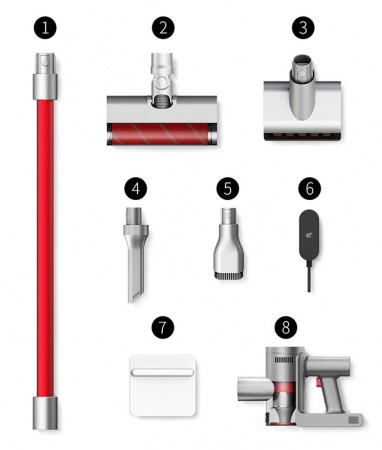 1
2
3
4
5
6
7
8